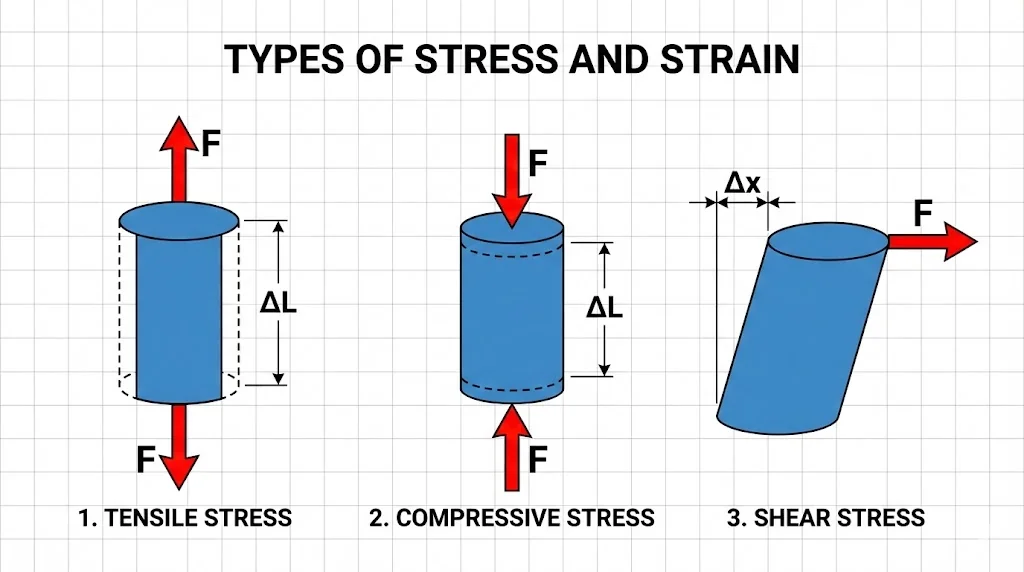 TYPES OF STRESS AND STRAIN

F

ΔL

F

1. TENSILE STRESS

F

ΔL

F

2. COMPRESSIVE STRESS

Δx

F

3. SHEAR STRESS